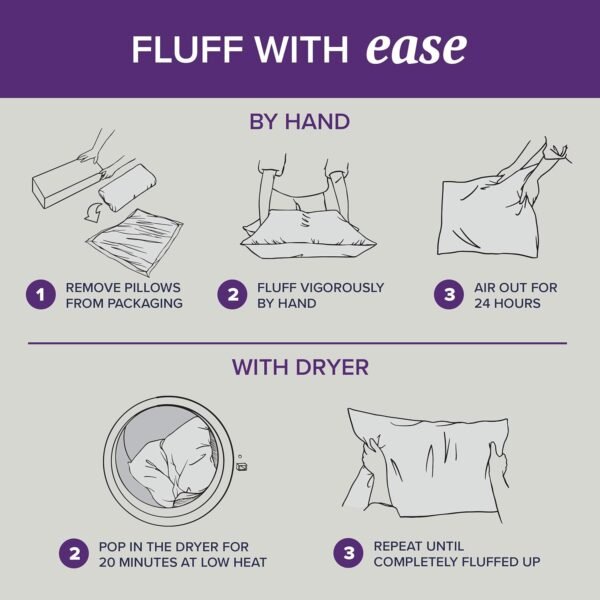 FLUFF WITH ease

BY HAND

1 REMOVE PILLOWS FROM PACKAGING

2 FLUFF VIGOROUSLY BY HAND

3 AIR OUT FOR 24 HOURS

WITH DRYER

2 POP IN THE DRYER FOR 20 MINUTES AT LOW HEAT

3 REPEAT UNTIL COMPLETELY FLUFFED UP