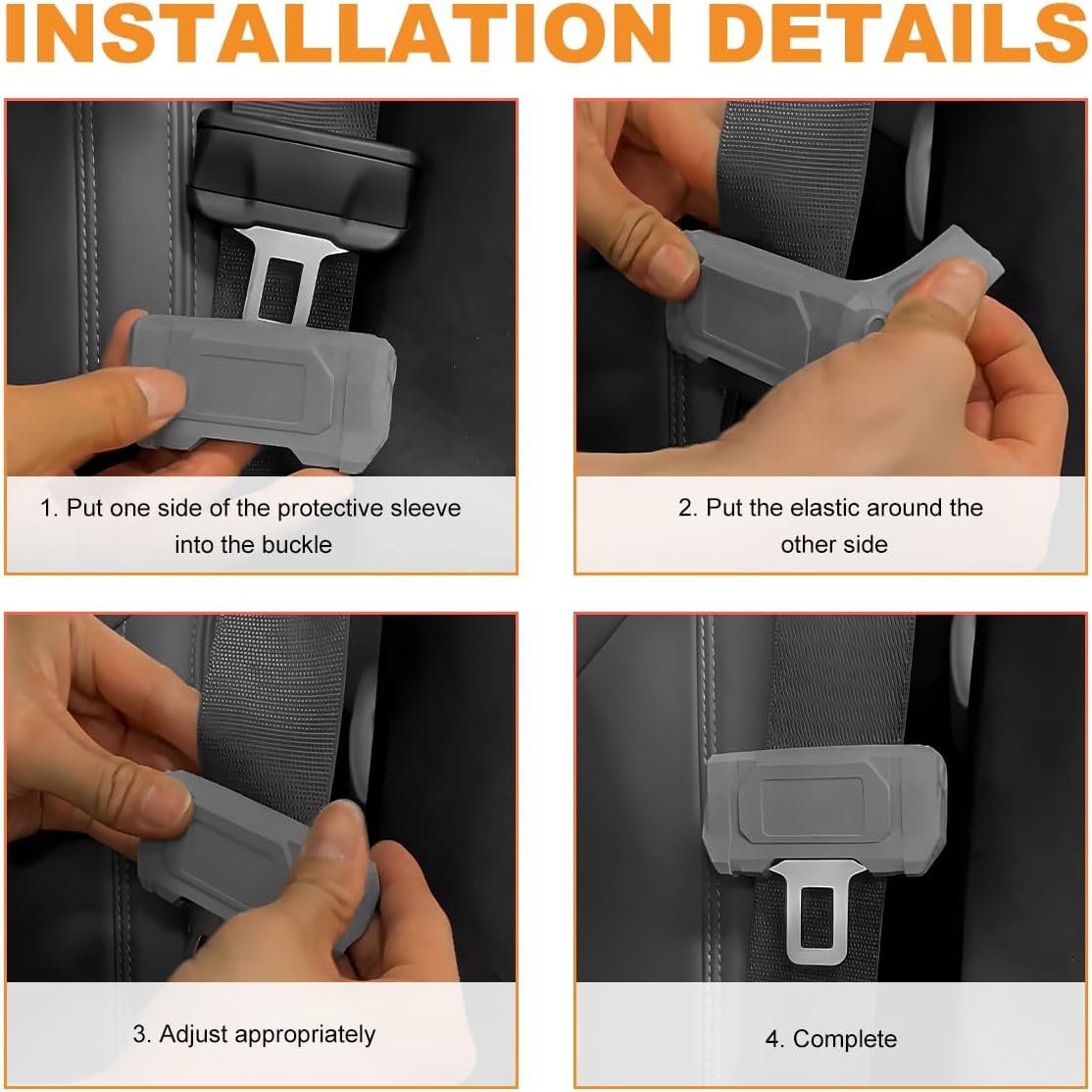 INSTALLATION DETAILS

1. Put one side of the protective sleeve into the buckle

2. Put the elastic around the other side

3. Adjust appropriately

4. Complete